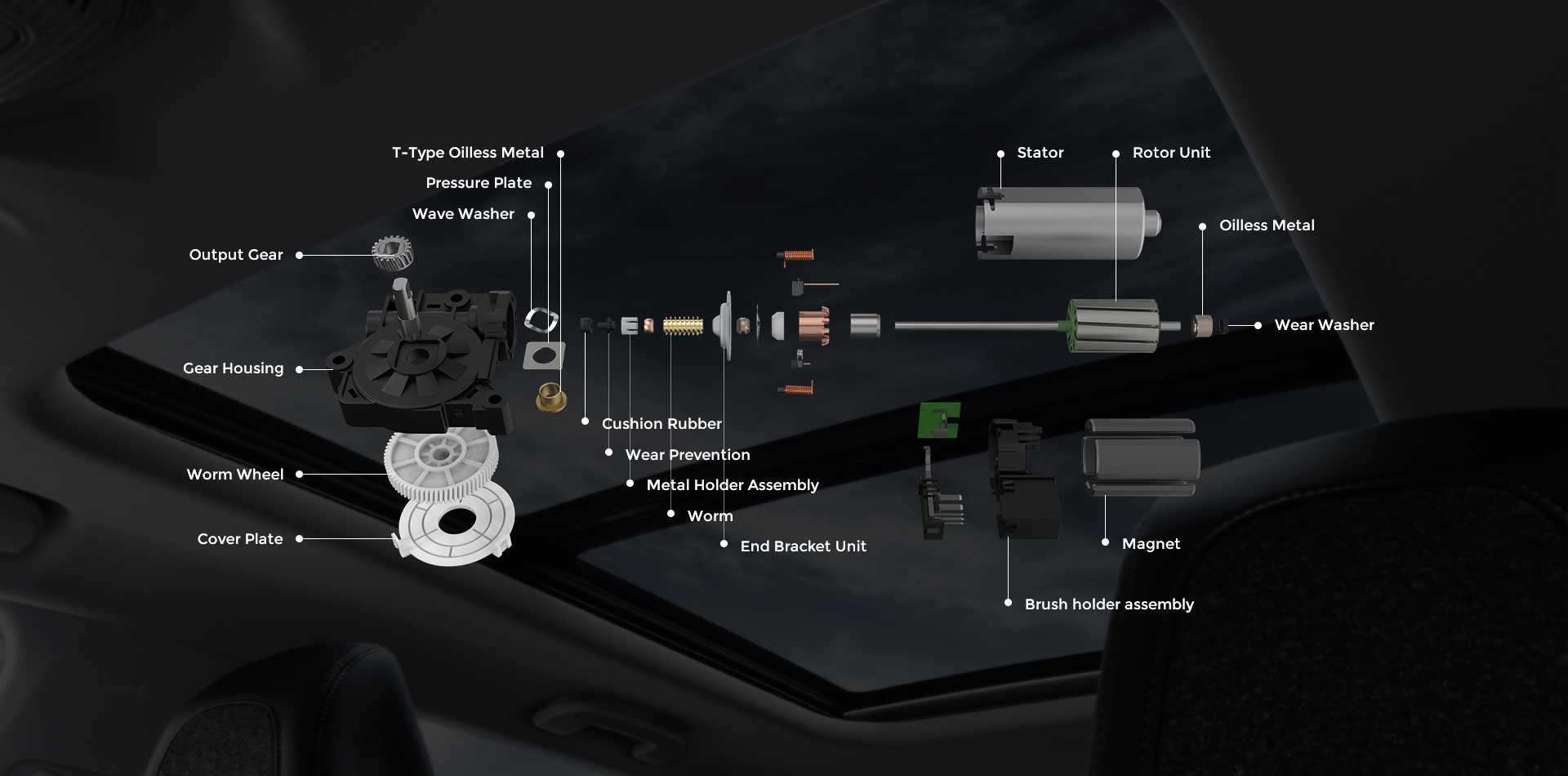 T-Type Oilless Metal
Pressure Plate
Wave Washer
Output Gear
Gear Housing
Worm Wheel
Cover Plate
Cushion Rubber
Wear Prevention
Metal Holder Assembly
Worm
End Bracket Unit
Stator
Rotor Unit
Oilless Metal
Wear Washer
Magnet
Brush holder assembly