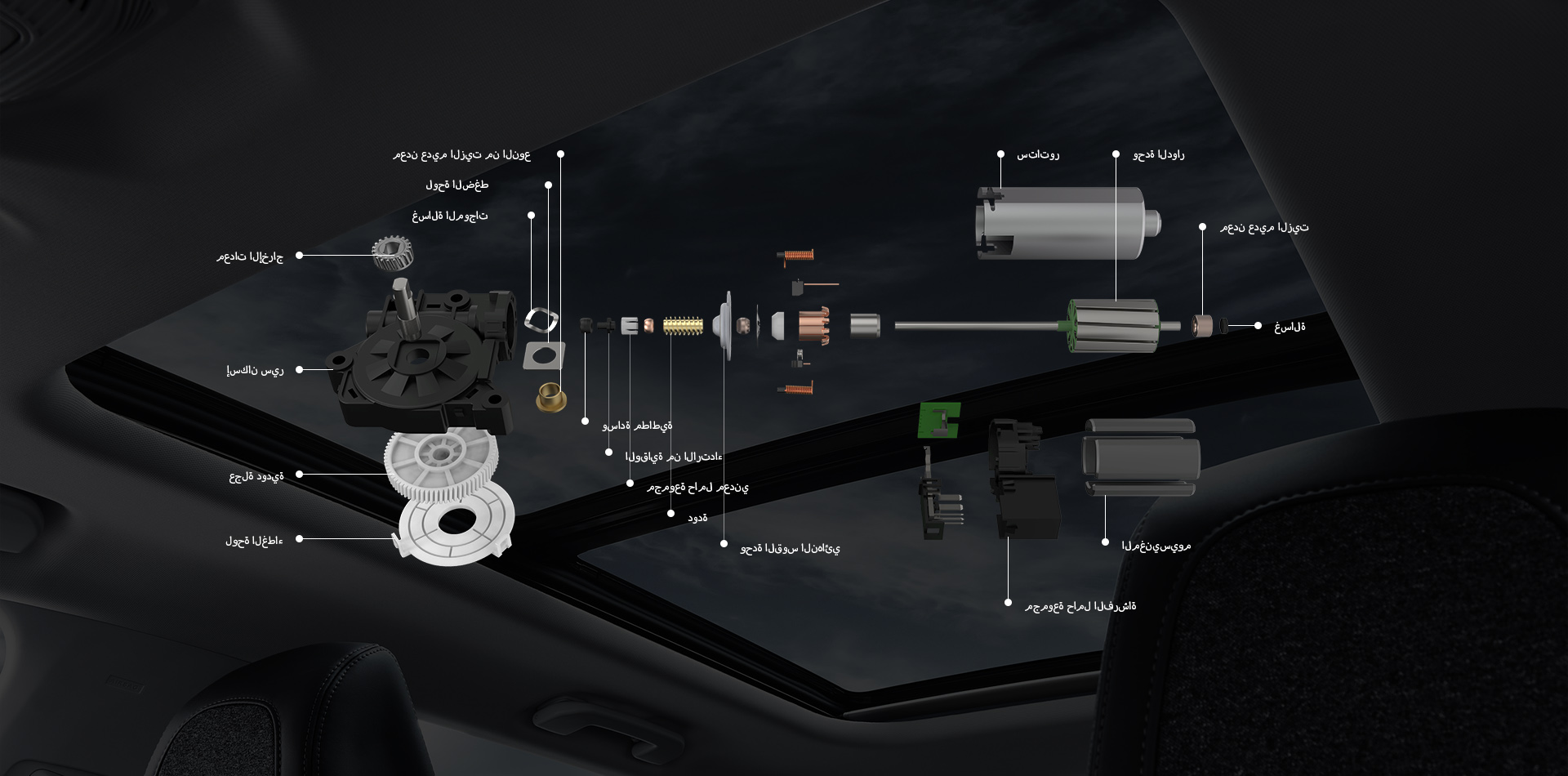 معدن عديم الزيت من النوع
لوحة الضغط
غسالة الموجات
معدات الإخراج
إسكان سير
عجلة دودية
لوحة الغطاء
وسادة مطاطية
الوقاية من الارتداء
مجموعة حامل معدني
دودة
وحدة القوس النهائي
ستاتور
وحدة الدوار
معدن عديم الزيت
غسالة
المغنيسيوم
مجموعة حامل الفرشاة